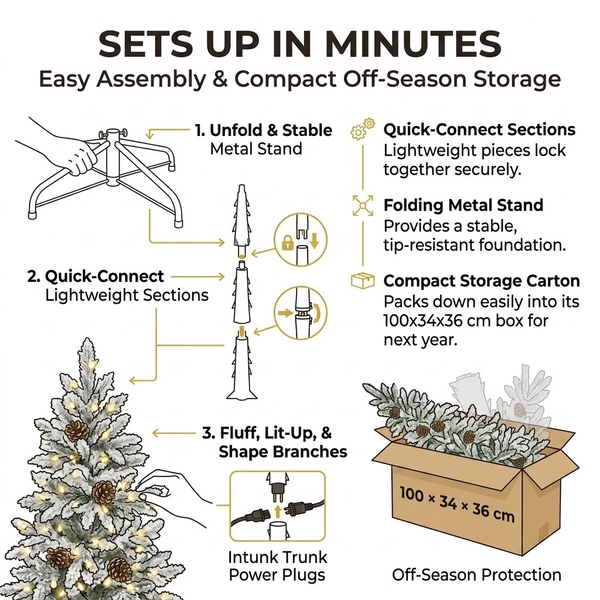 SETS UP IN MINUTES
Easy Assembly & Compact Off-Season Storage

1. Unfold & Stable Metal Stand

2. Quick-Connect Lightweight Sections

3. Fluff, Lit-Up, & Shape Branches

Intunk Trunk Power Plugs

Quick-Connect Sections
Lightweight pieces lock together securely.

Folding Metal Stand
Provides a stable, tip-resistant foundation.

Compact Storage Carton
Packs down easily into its 100x34x36 cm box for next year.

100 × 34 × 36 cm

Off-Season Protection