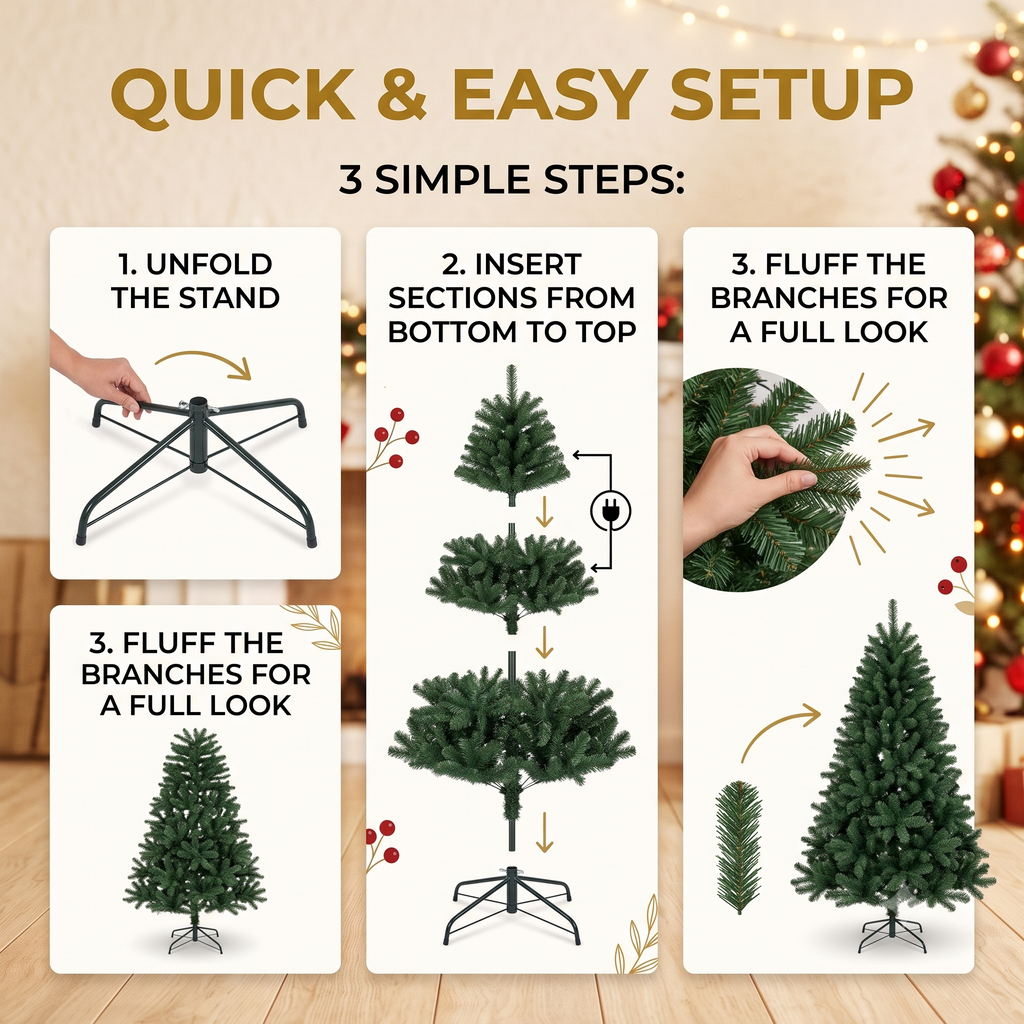 QUICK & EASY SETUP

3 SIMPLE STEPS:

1. UNFOLD THE STAND

3. FLUFF THE BRANCHES FOR A FULL LOOK

2. INSERT SECTIONS FROM BOTTOM TO TOP

3. FLUFF THE BRANCHES FOR A FULL LOOK